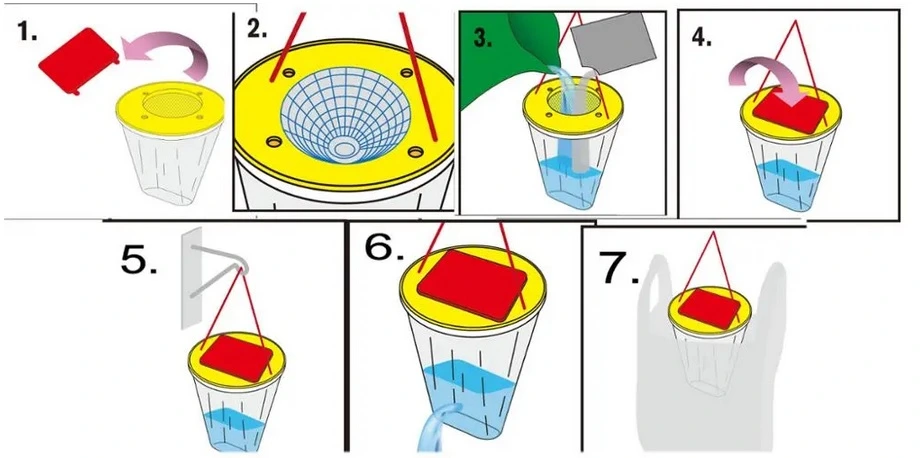 1.

2.

3.

4.

5.

6.

7.